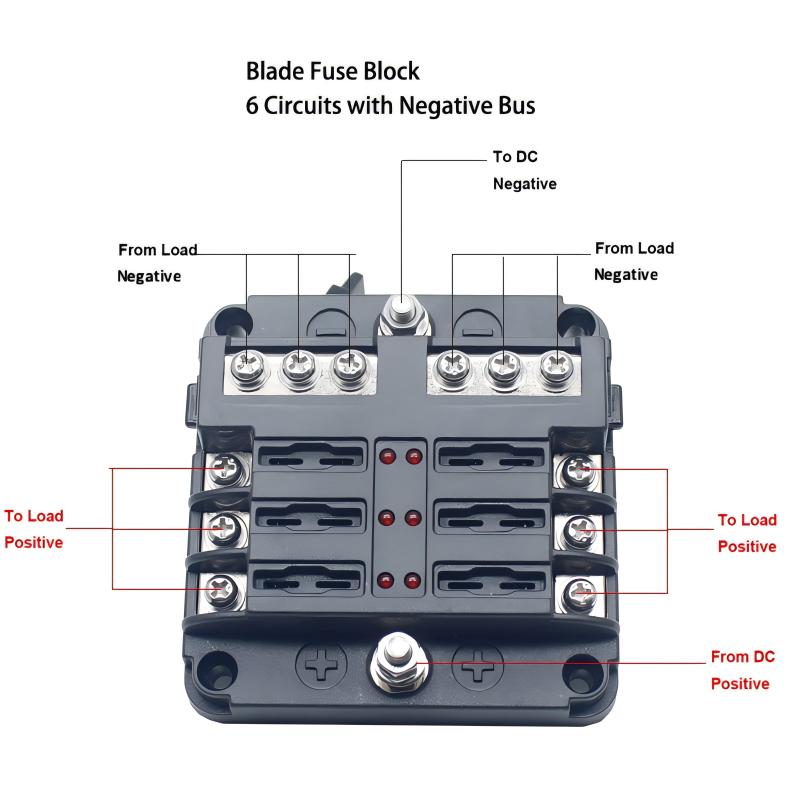 Blade Fuse Block
6 Circuits with Negative Bus

To DC Negative

From Load Negative

From Load Negative

To Load Positive

To Load Positive

From DC Positive