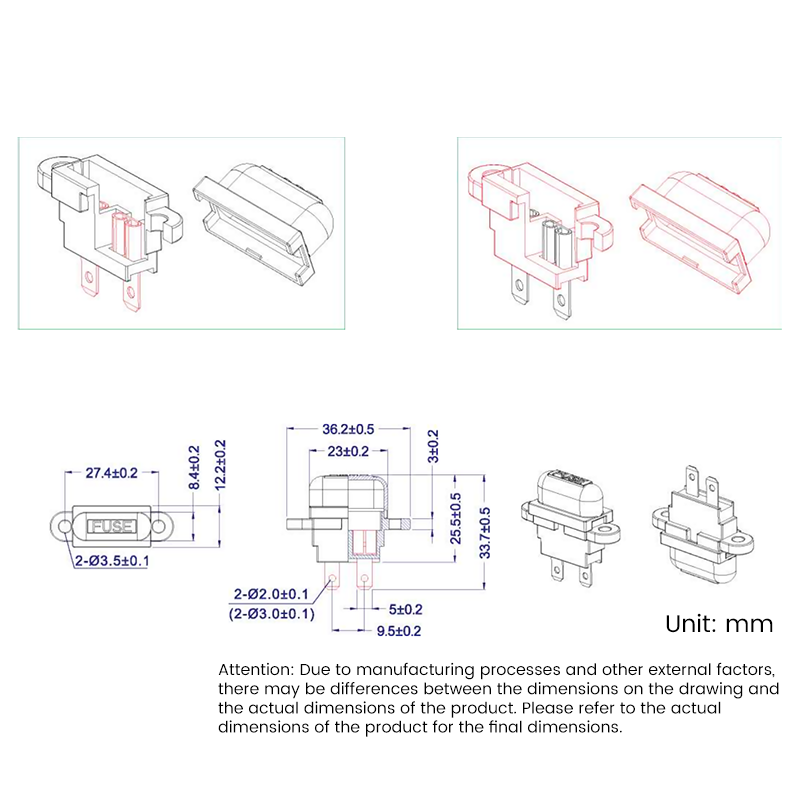 27.4±0.2
8.4±0.2
12.2±0.2
FUSE
2-Ø3.5±0.1

36.2±0.5
23±0.2
3±0.2
25.5±0.5
33.7±0.5
2-Ø2.0±0.1
(2-Ø3.0±0.1)
5±0.2
9.5±0.2

Unit: mm

Attention: Due to manufacturing processes and other external factors, there may be differences between the dimensions on the drawing and the actual dimensions of the product. Please refer to the actual dimensions of the product for the final dimensions.