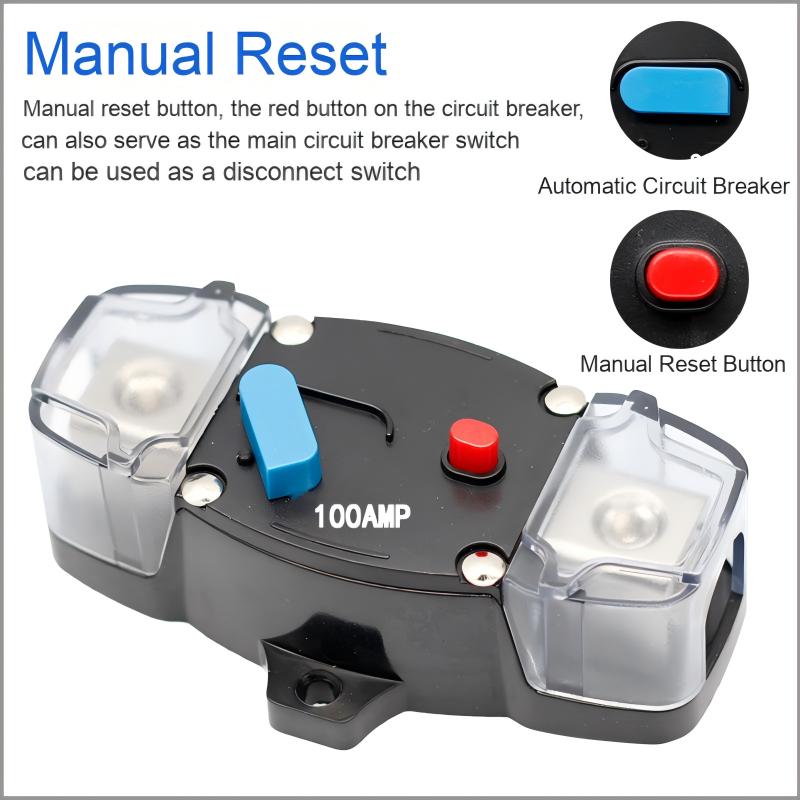 Manual Reset

Manual reset button, the red button on the circuit breaker, can also serve as the main circuit breaker switch can be used as a disconnect switch

Automatic Circuit Breaker

Manual Reset Button

100AMP